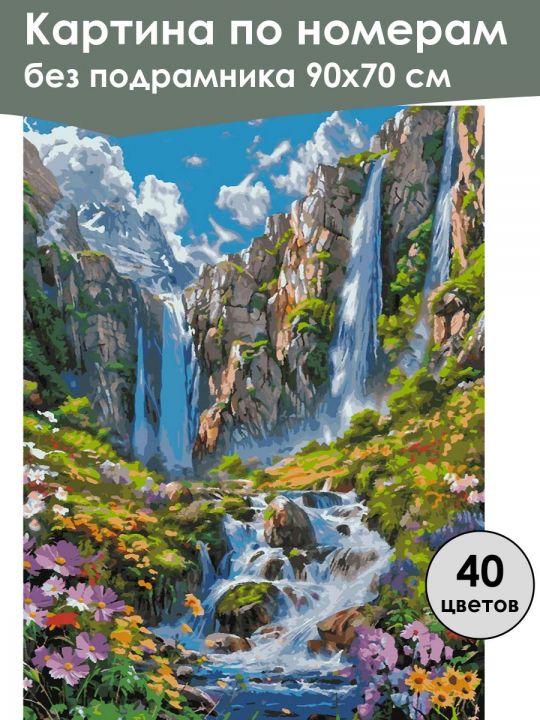 Картина по номерам
без подрамника 90х70 см

40
цветов