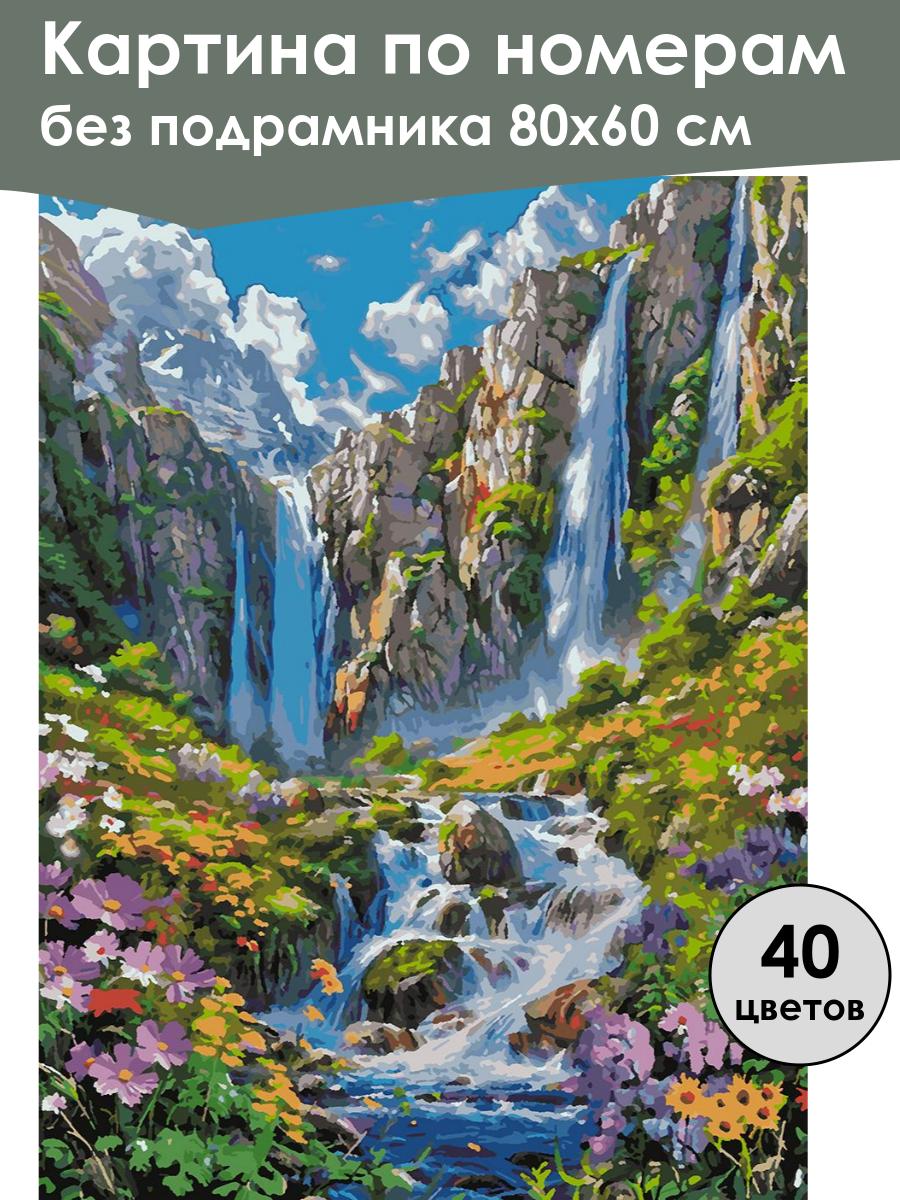 Картина по номерам
без подрамника 80х60 см

40
цветов