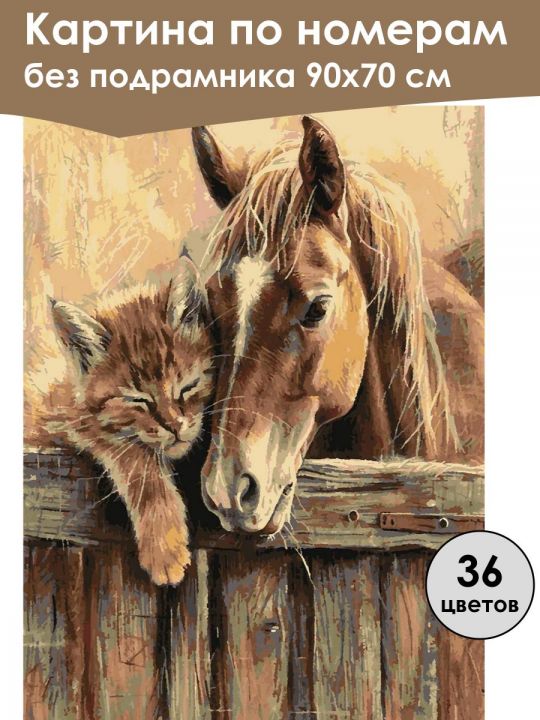 Картина по номерам
без подрамника 90х70 см

36
цветов