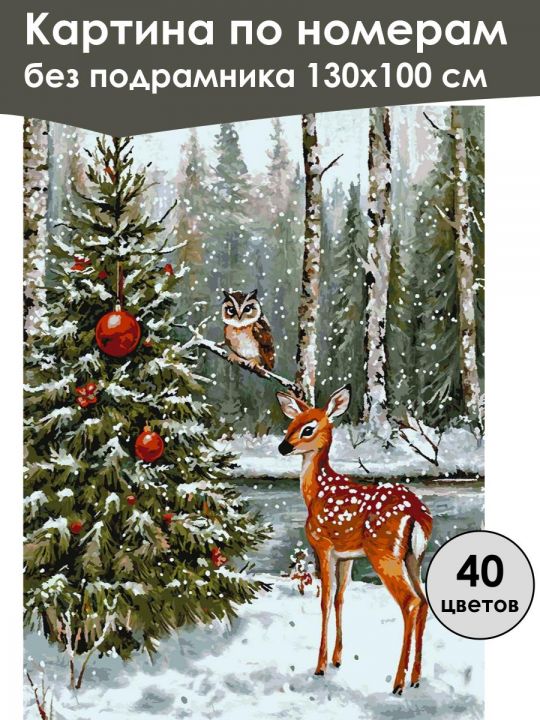 Картина по номерам
без подрамника 130х100 см

40
цветов