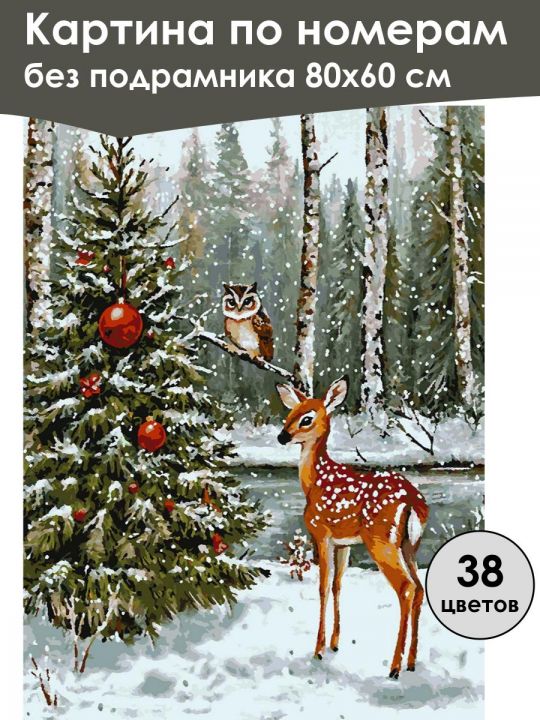 Картина по номерам
без подрамника 80х60 см

38
цветов