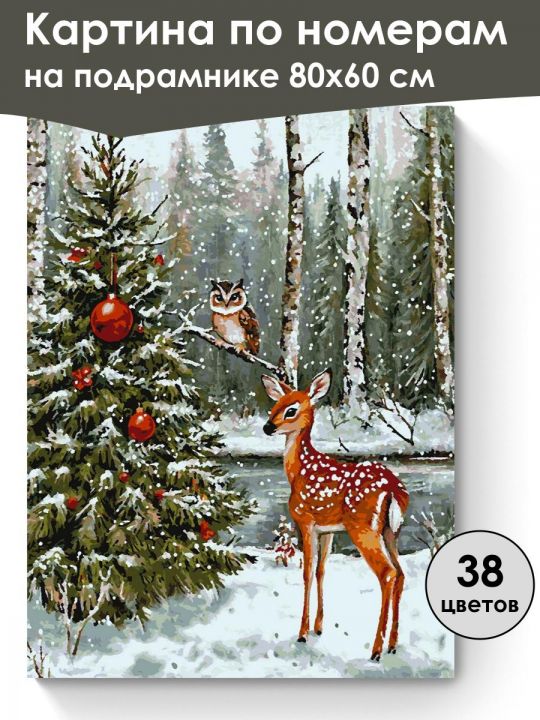 Картина по номерам
на подрамнике 80х60 см

38
цветов