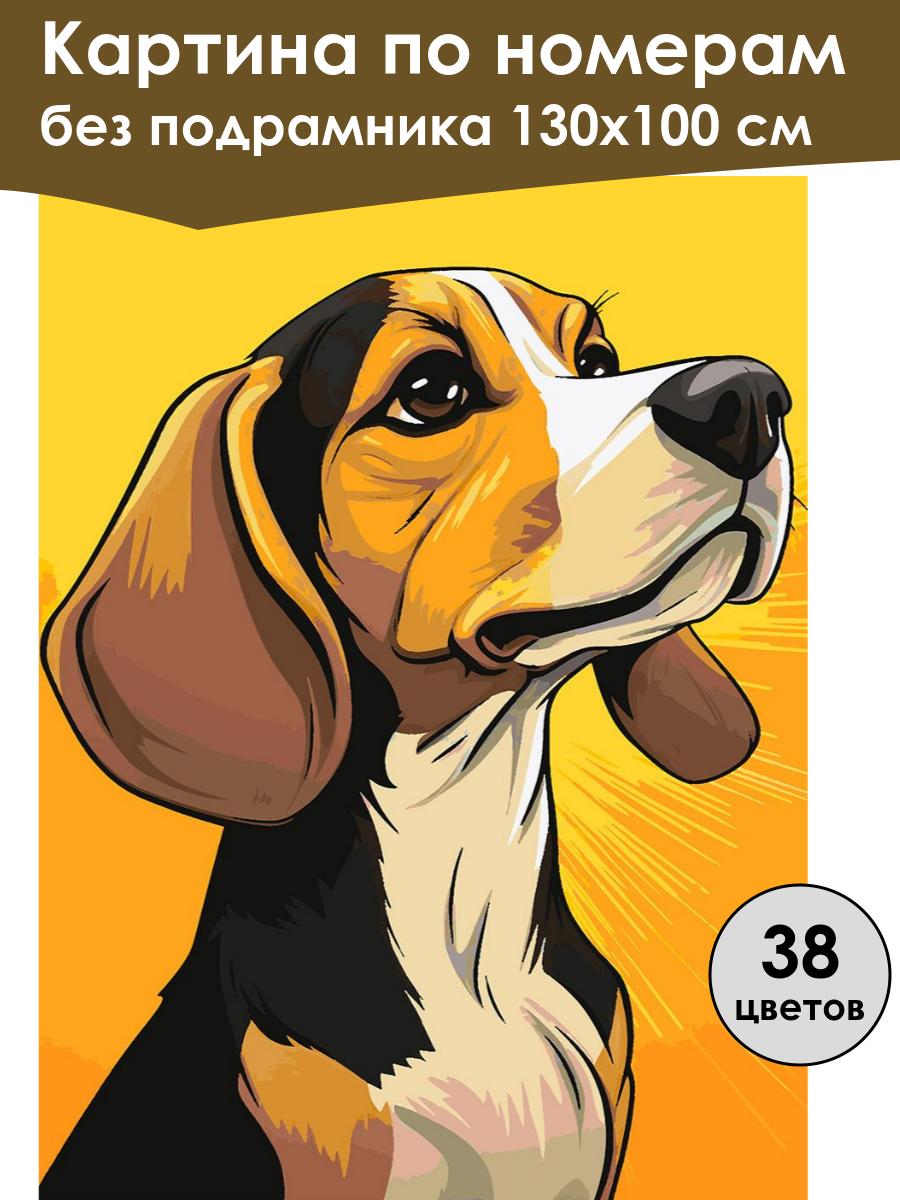 Картина по номерам
без подрамника 130х100 см

38
цветов