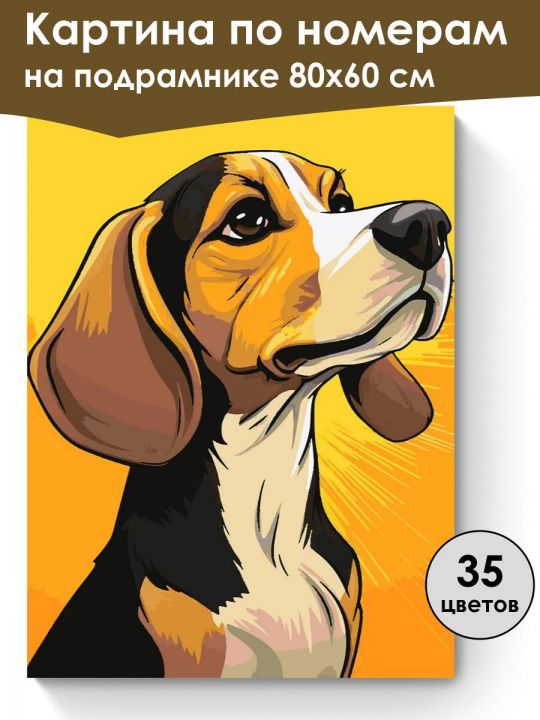 Картина по номерам
на подрамнике 80х60 см

35
цветов