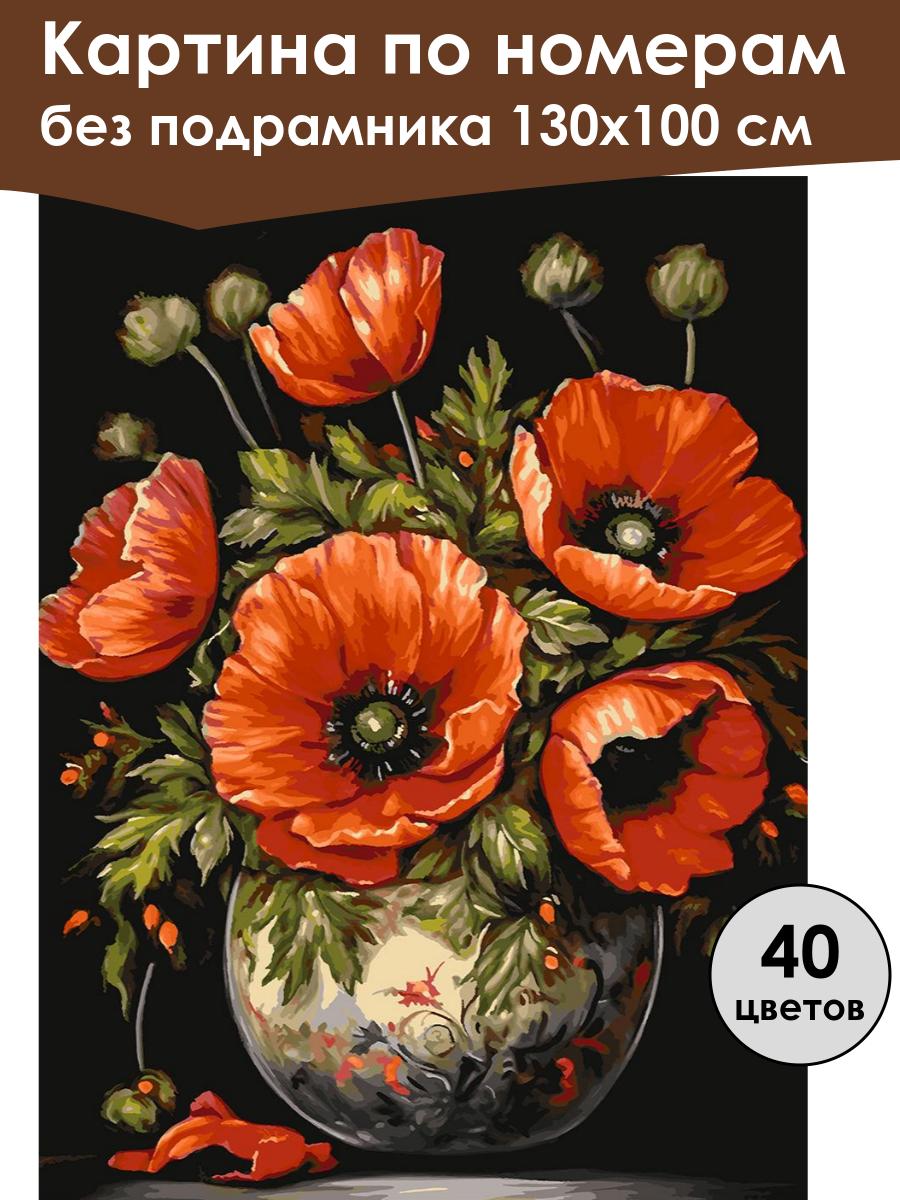 Картина по номерам
без подрамника 130х100 см

40
цветов