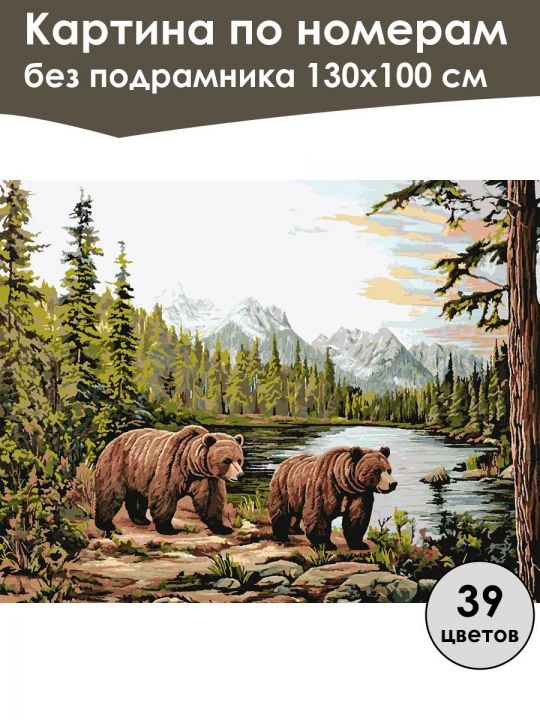 Картина по номерам
без подрамника 130х100 см

39
цветов