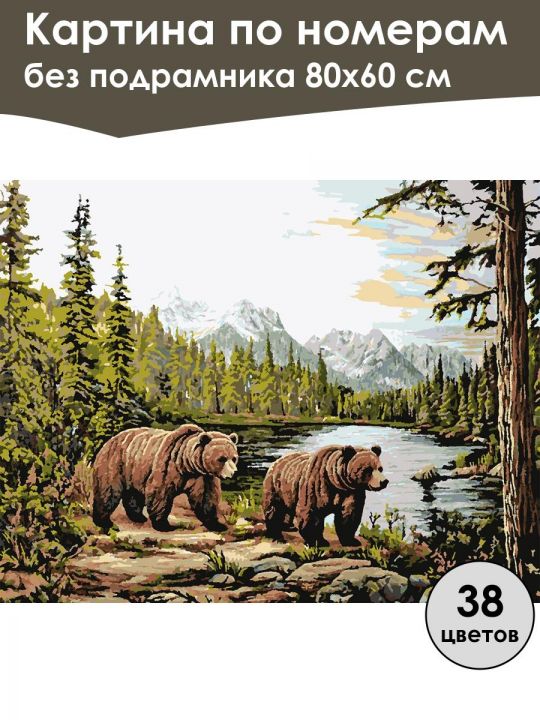 Картина по номерам
без подрамника 80х60 см

38
цветов