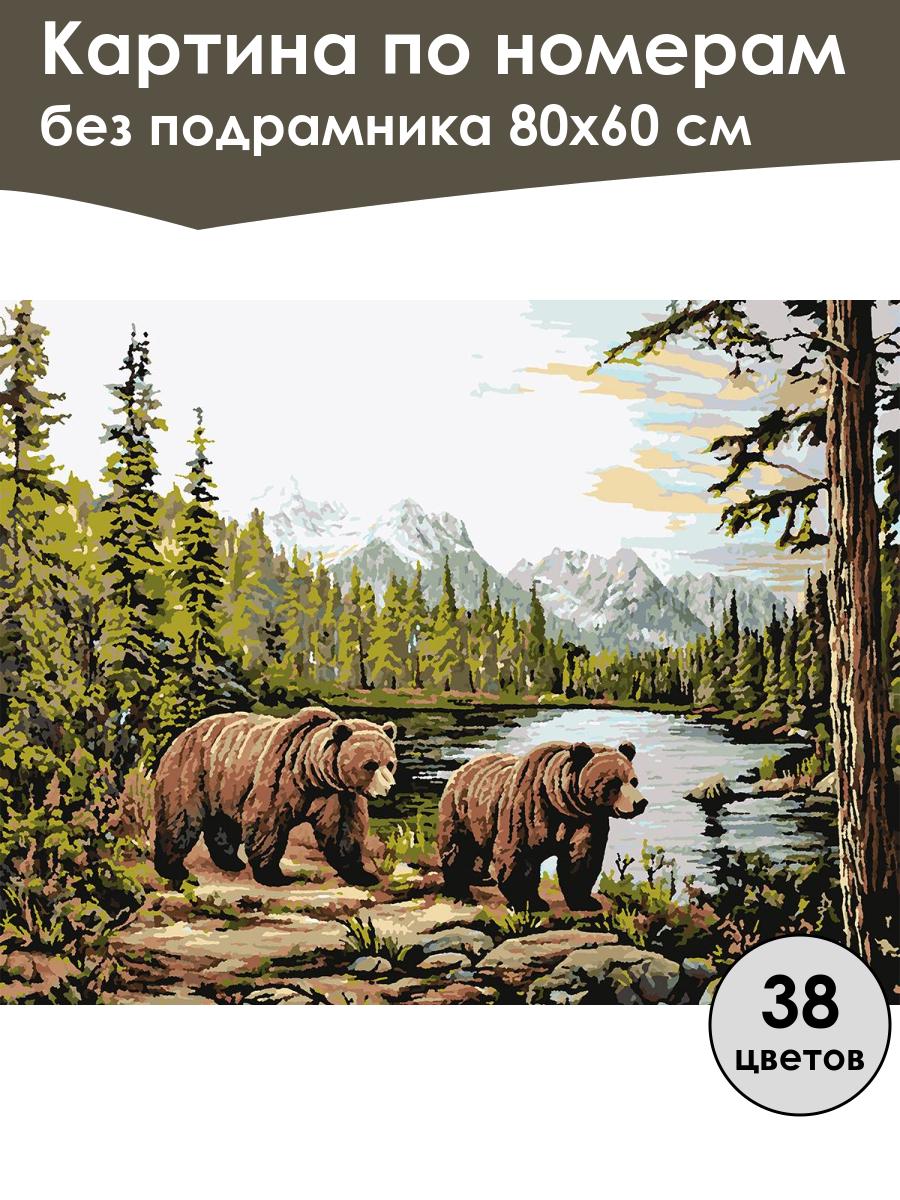 Картина по номерам
без подрамника 80x60 см

38
цветов