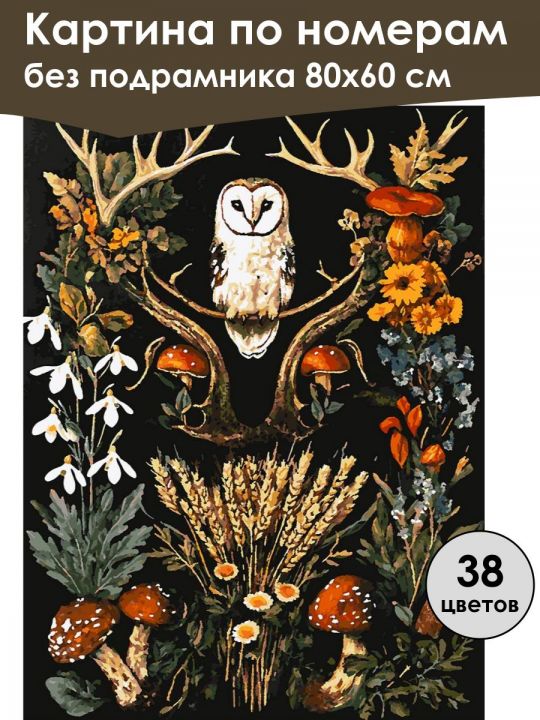 Картина по номерам
без подрамника 80х60 см

38
цветов