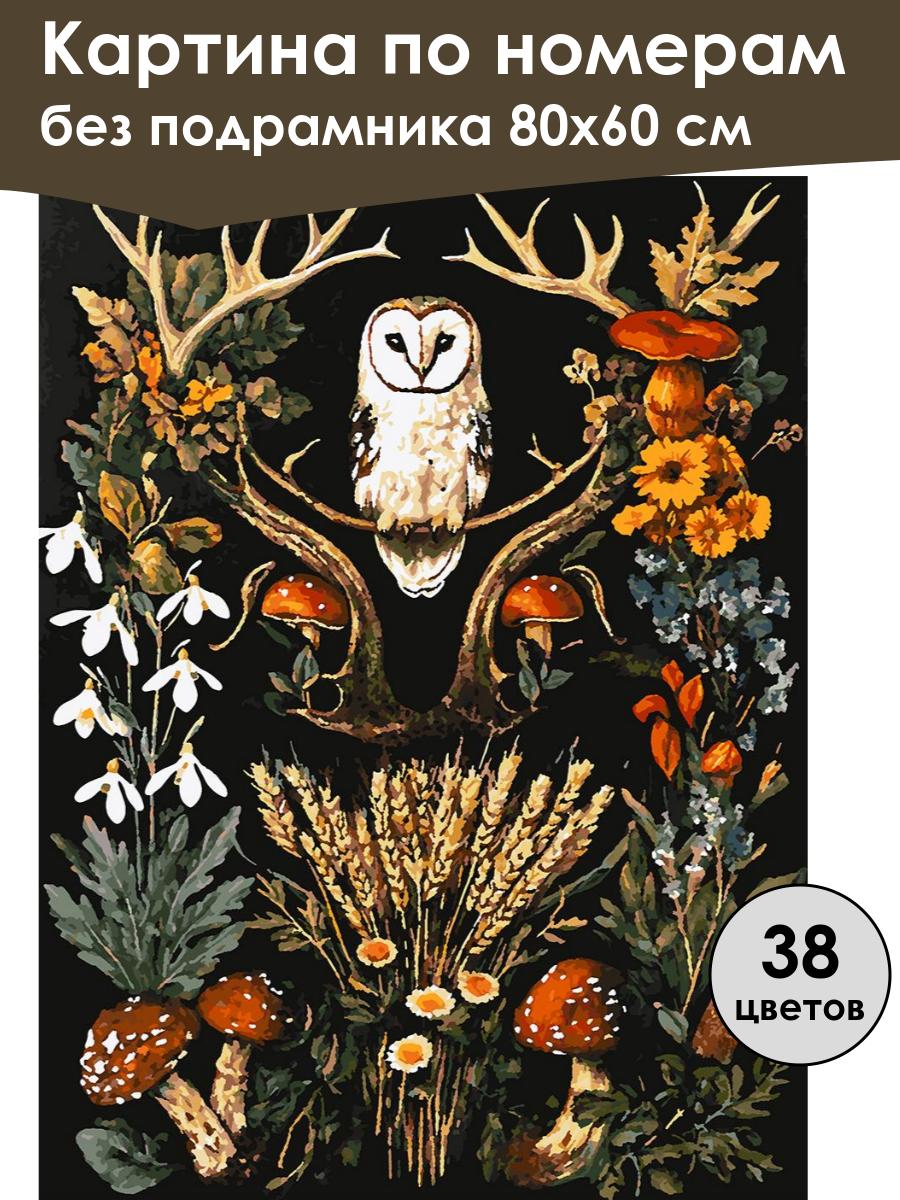 Картина по номерам
без подрамника 80х60 см

38
цветов