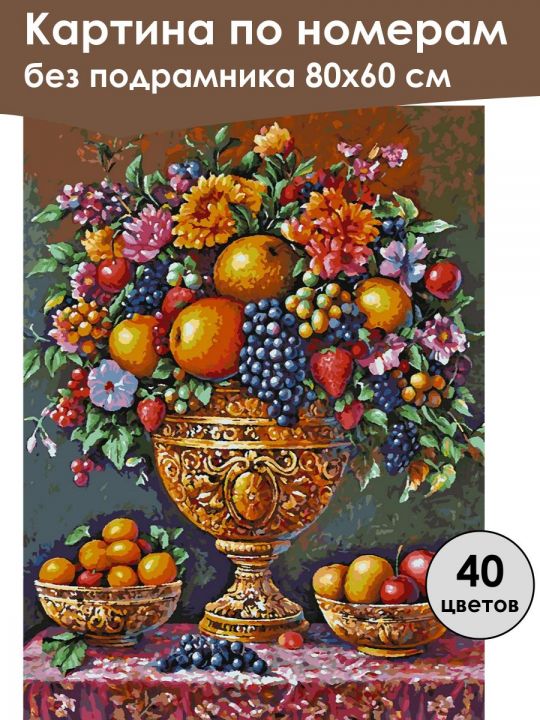 Картина по номерам
без подрамника 80х60 см

40
цветов