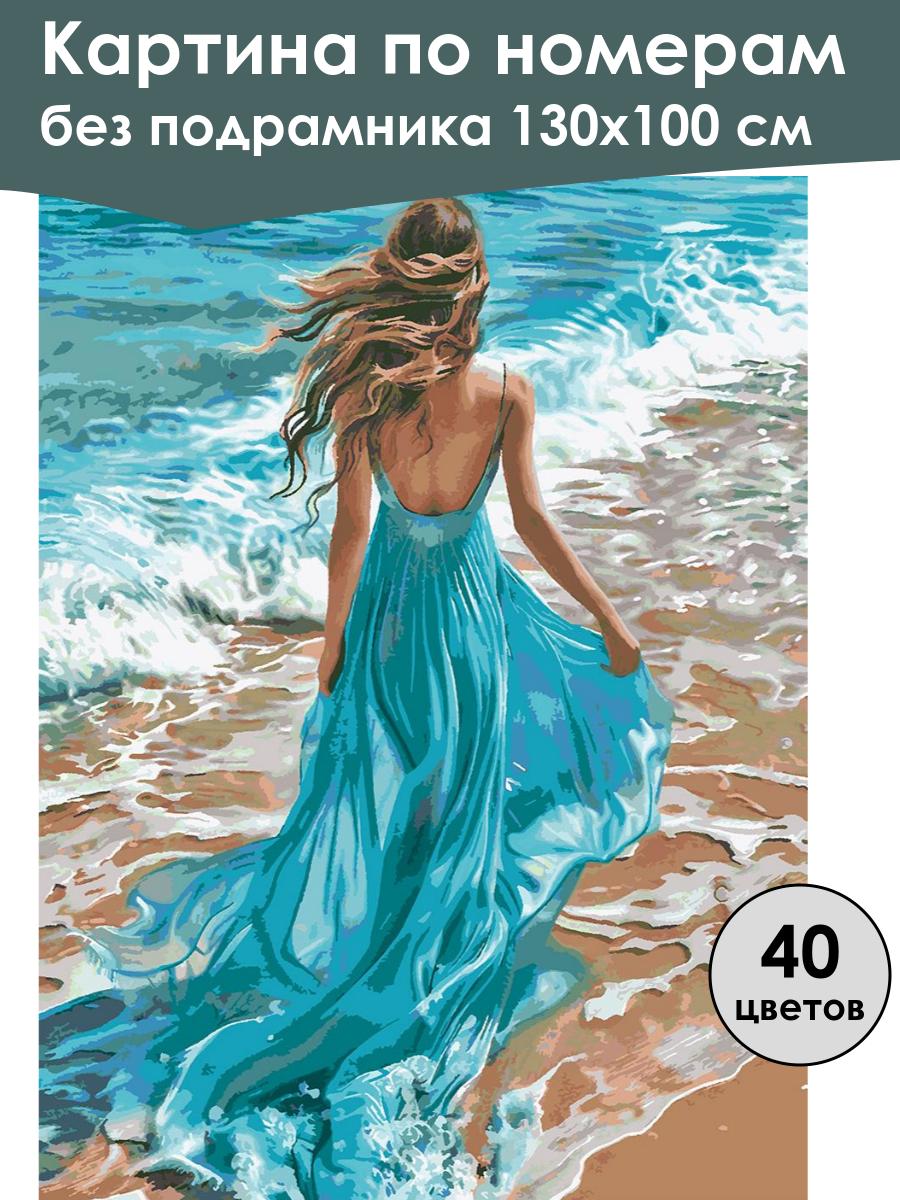 Картина по номерам
без подрамника 130х100 см

40
цветов