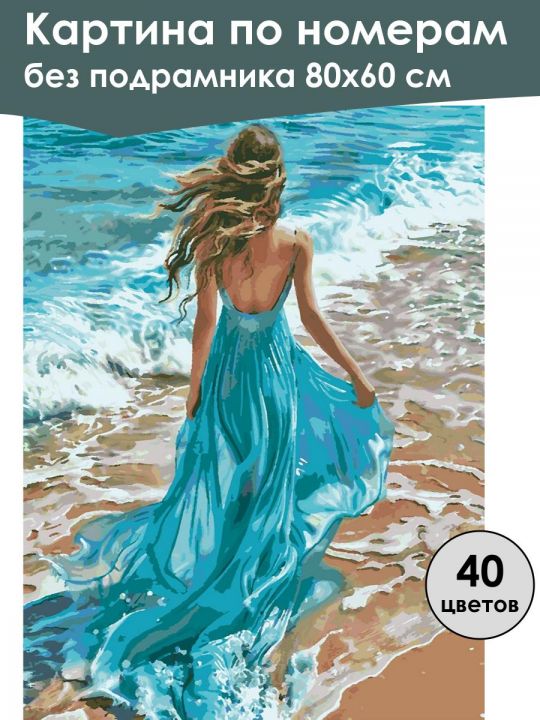 Картина по номерам
без подрамника 80х60 см

40
цветов