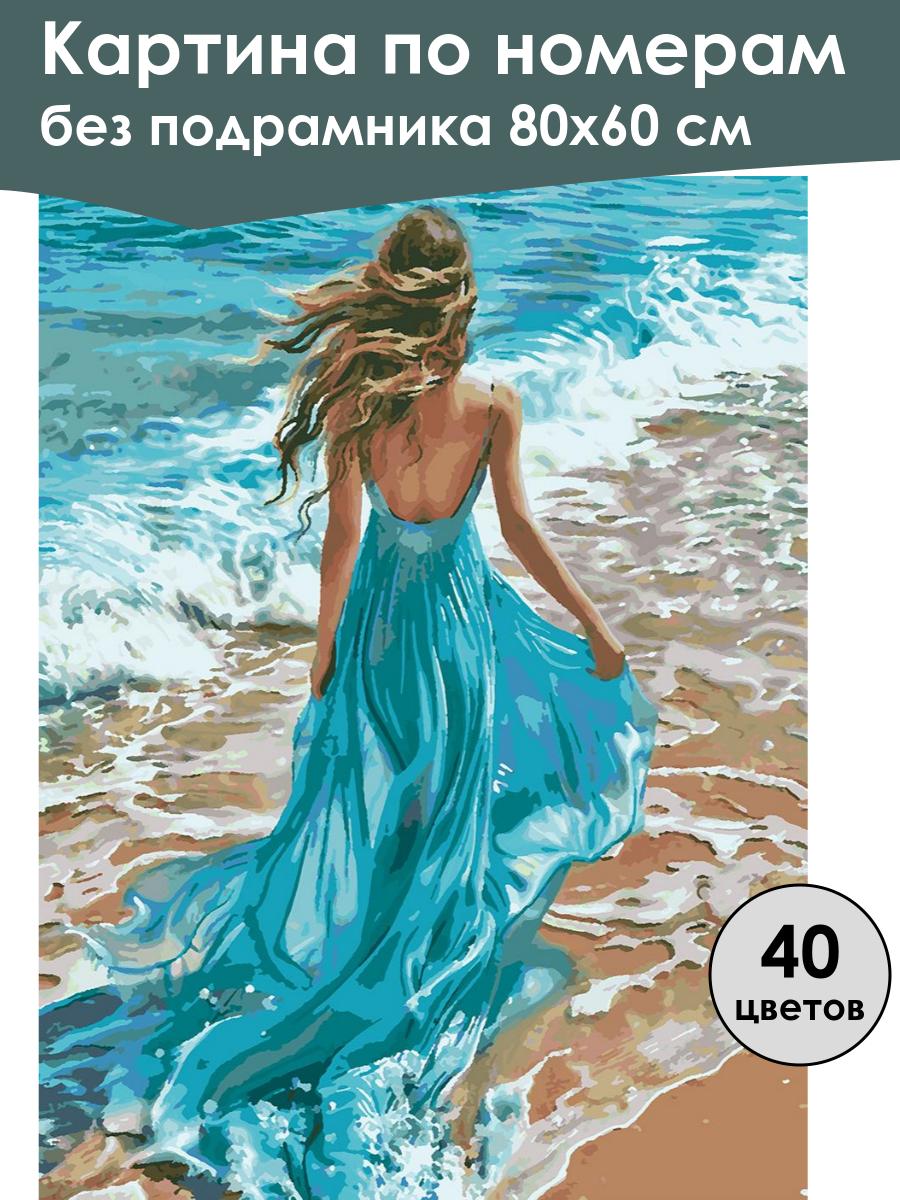 Картина по номерам
без подрамника 80х60 см

40
цветов