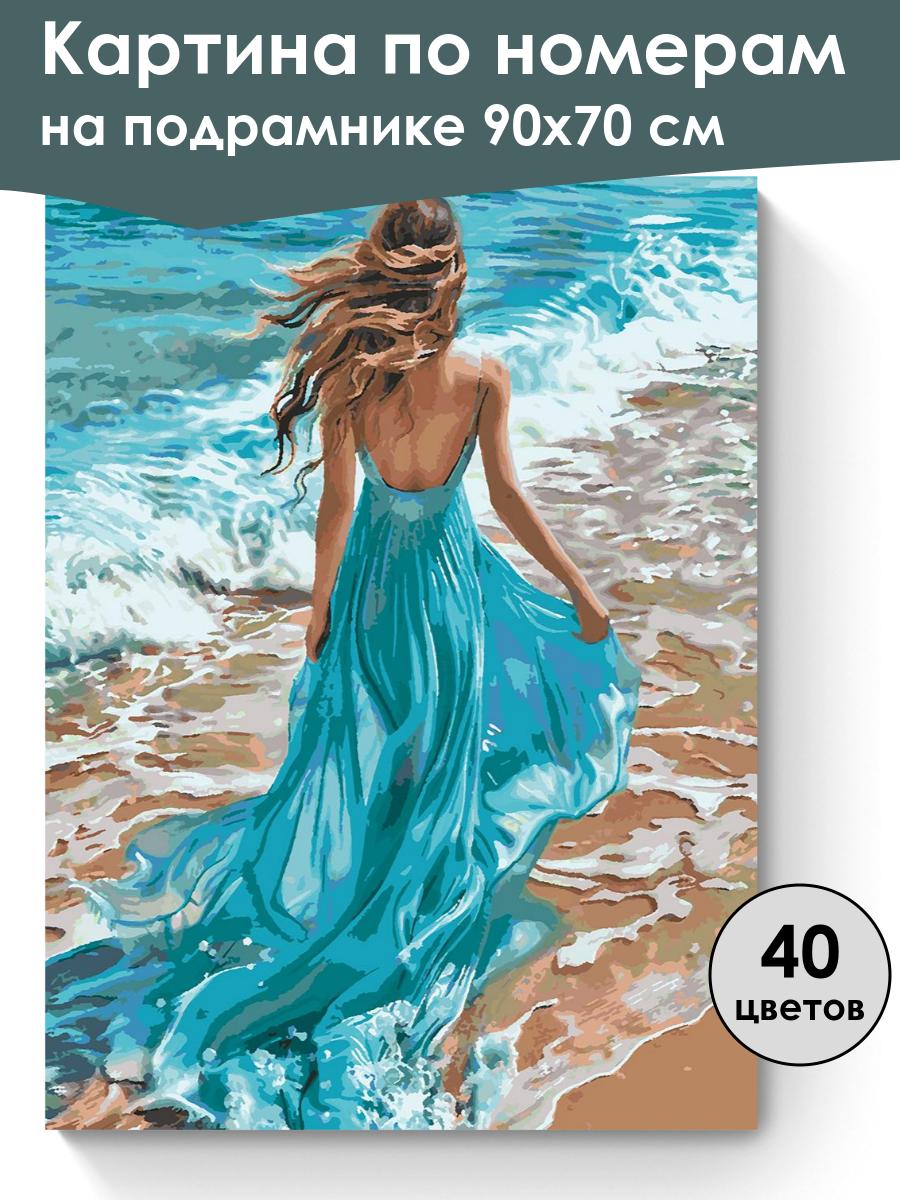 Картина по номерам
на подрамнике 90х70 см

40
цветов