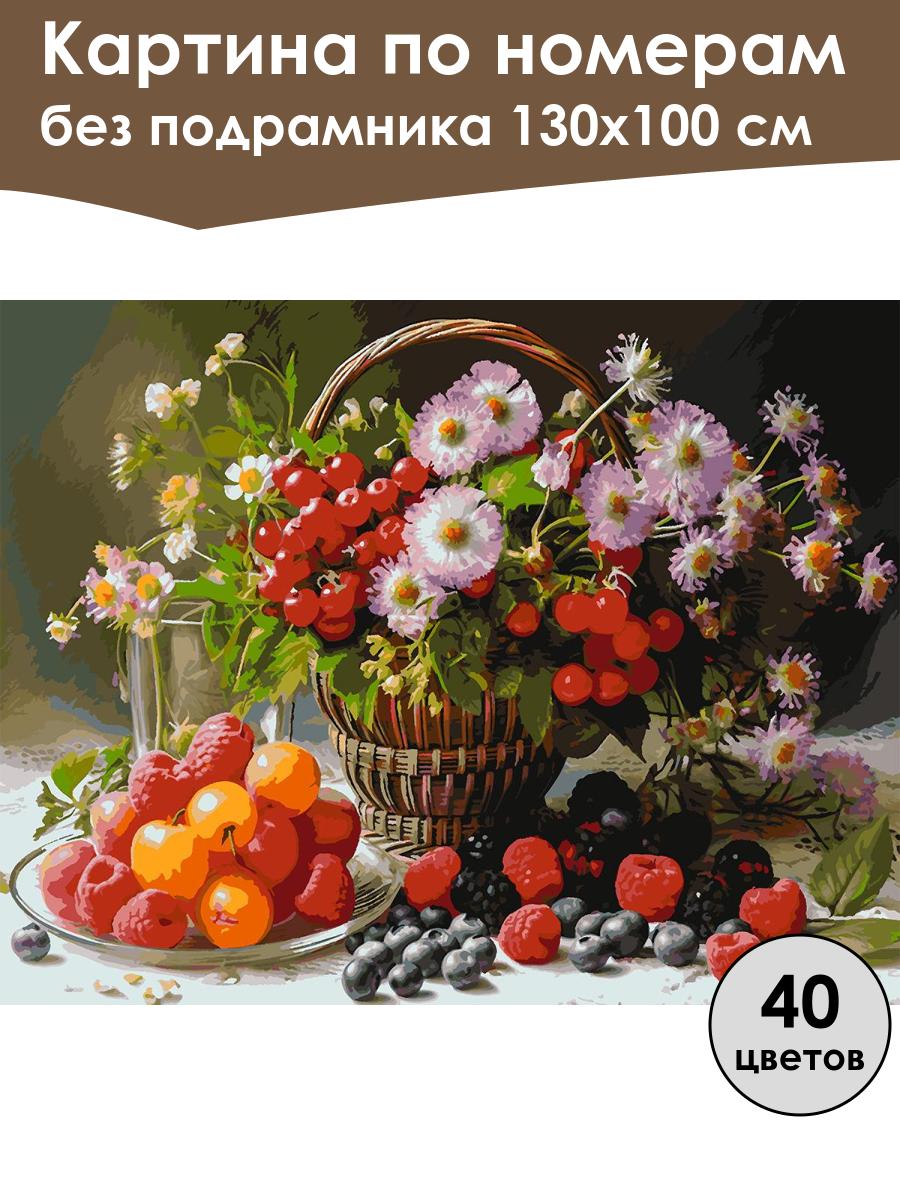 Картина по номерам
без подрамника 130х100 см

40
цветов