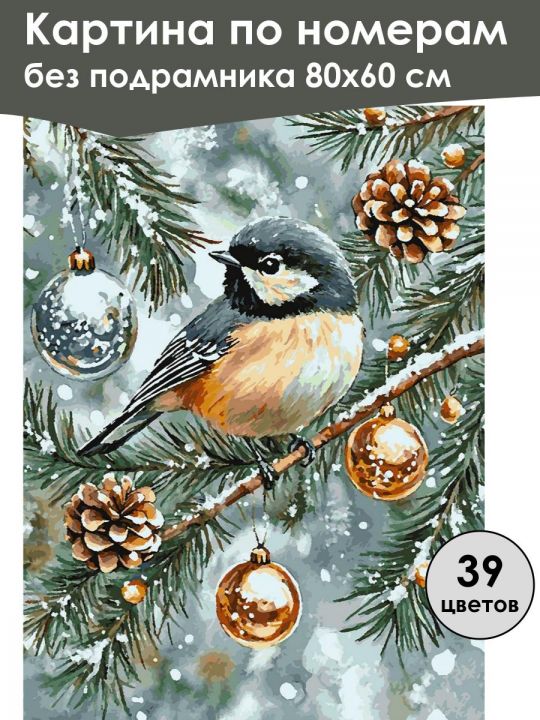 Картина по номерам
без подрамника 80х60 см

39
цветов