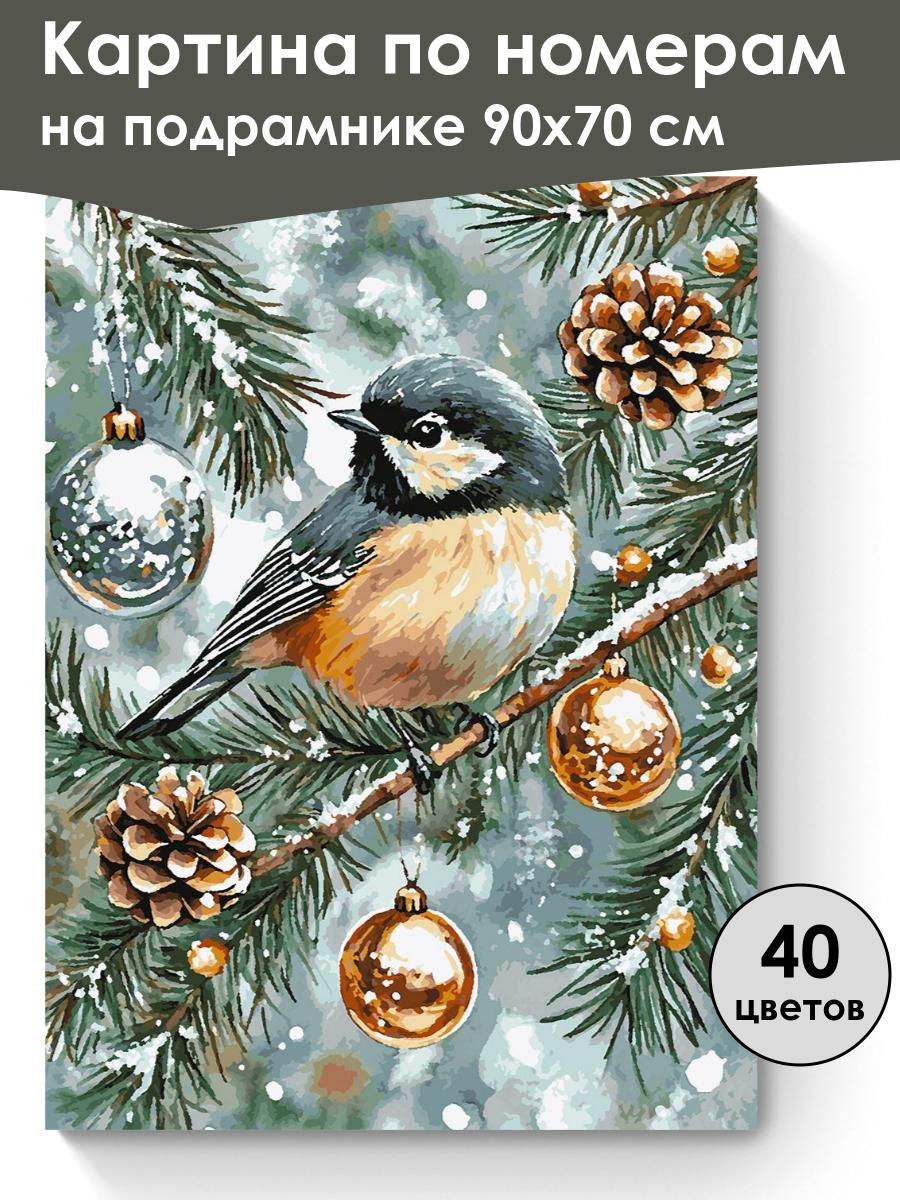 Картина по номерам
на подрамнике 90х70 см

40
цветов