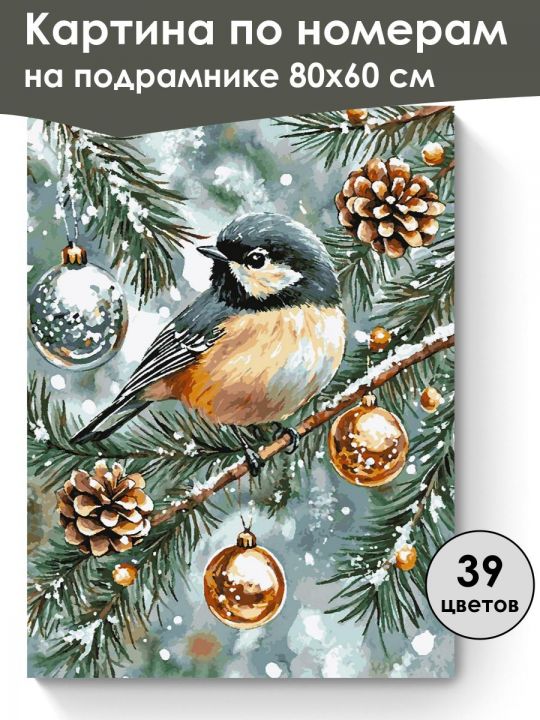 Картина по номерам
на подрамнике 80х60 см

39
цветов