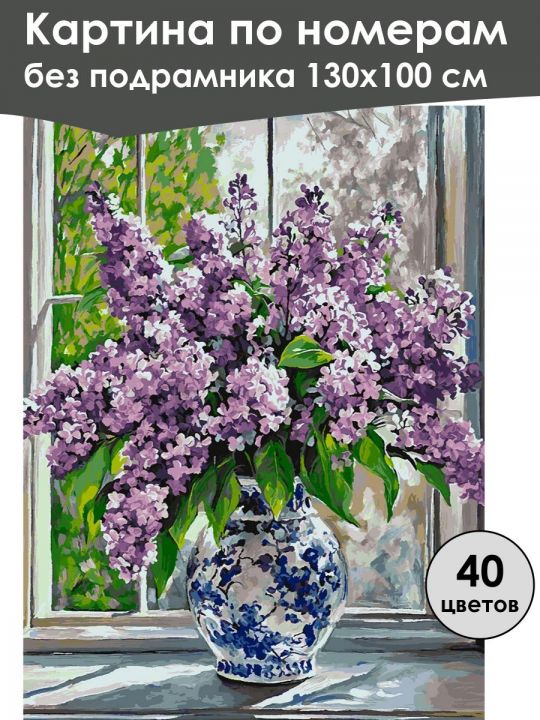 Картина по номерам
без подрамника 130х100 см

40
цветов