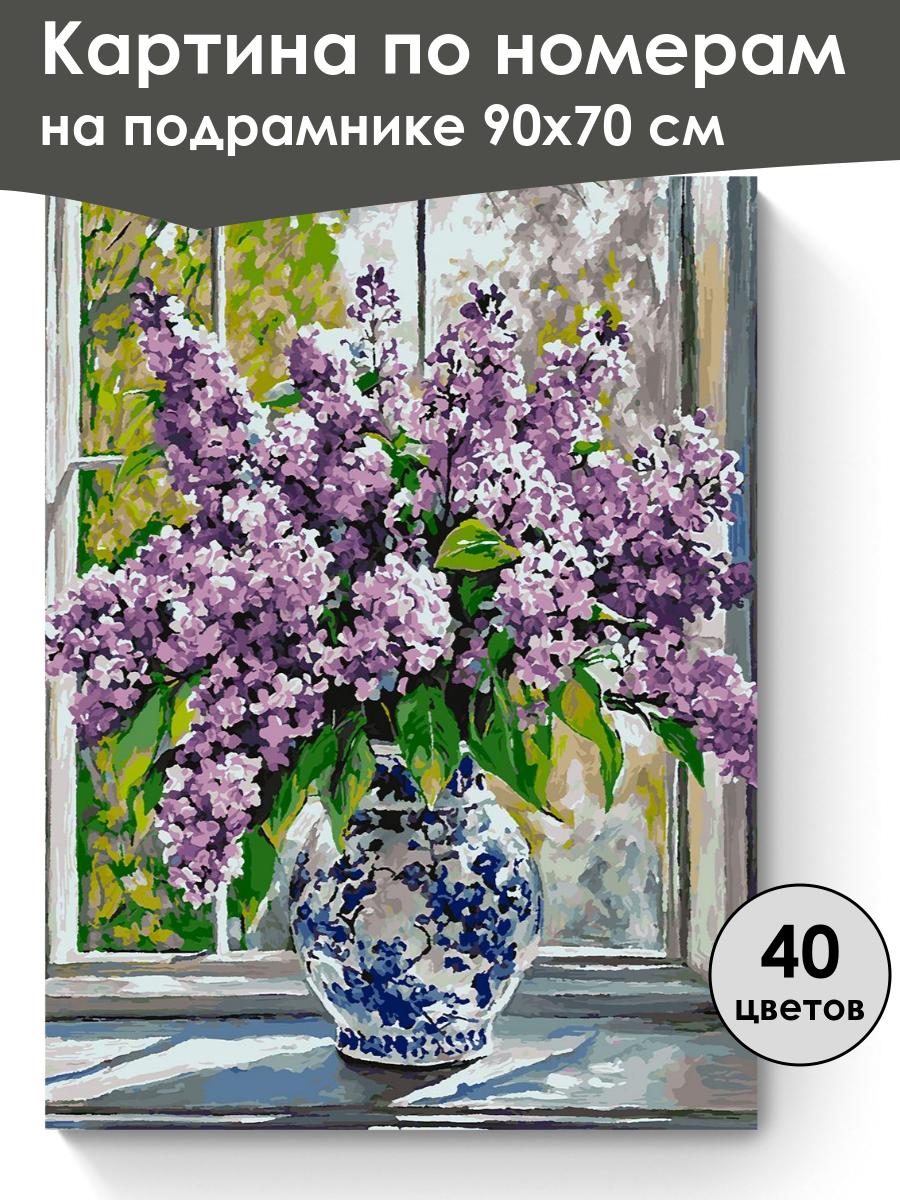 Картина по номерам
на подрамнике 90х70 см

40
цветов