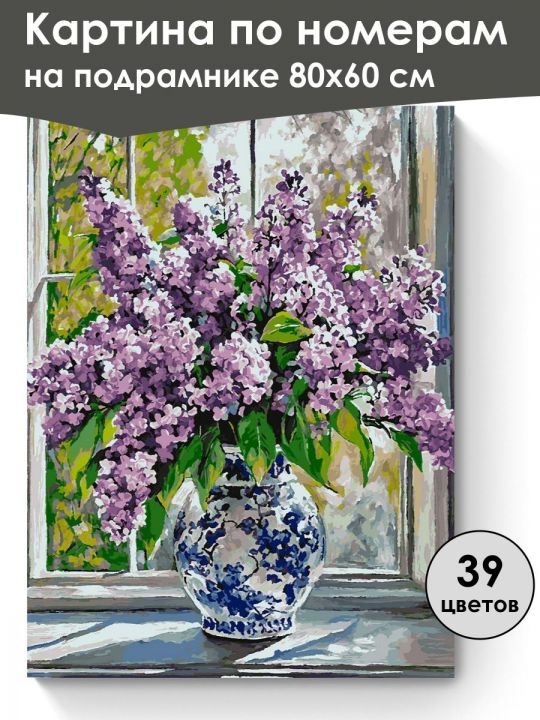 Картина по номерам на подрамнике 80х60 см

39 цветов