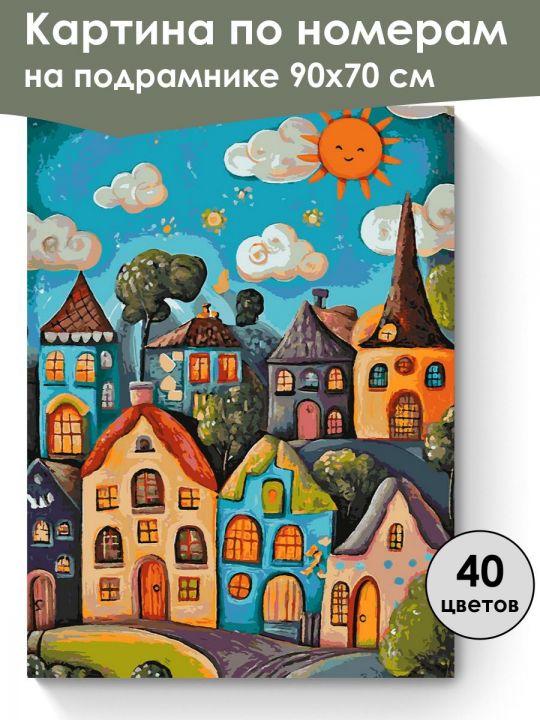 Картина по номерам на подрамнике 90х70 см

40 цветов