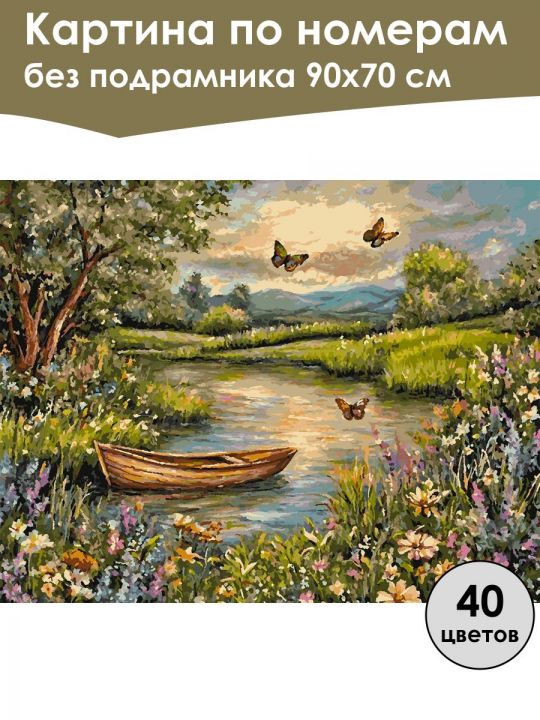 Картина по номерам
без подрамника 90х70 см

40
цветов