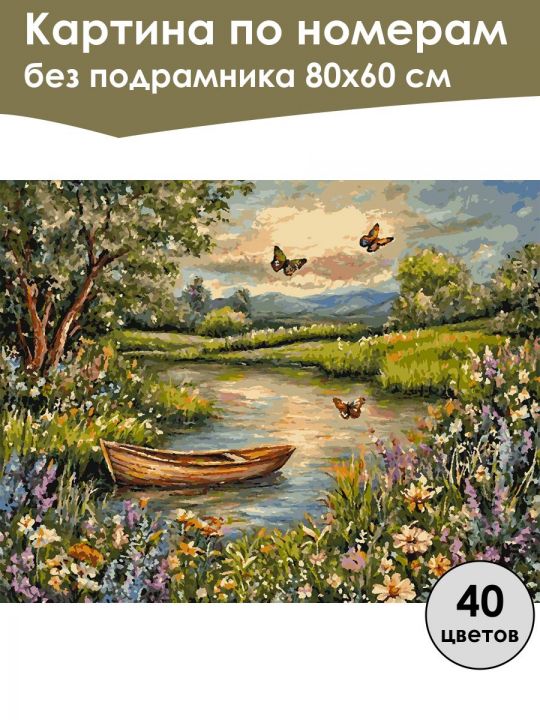 Картина по номерам без подрамника 80х60 см

40 цветов