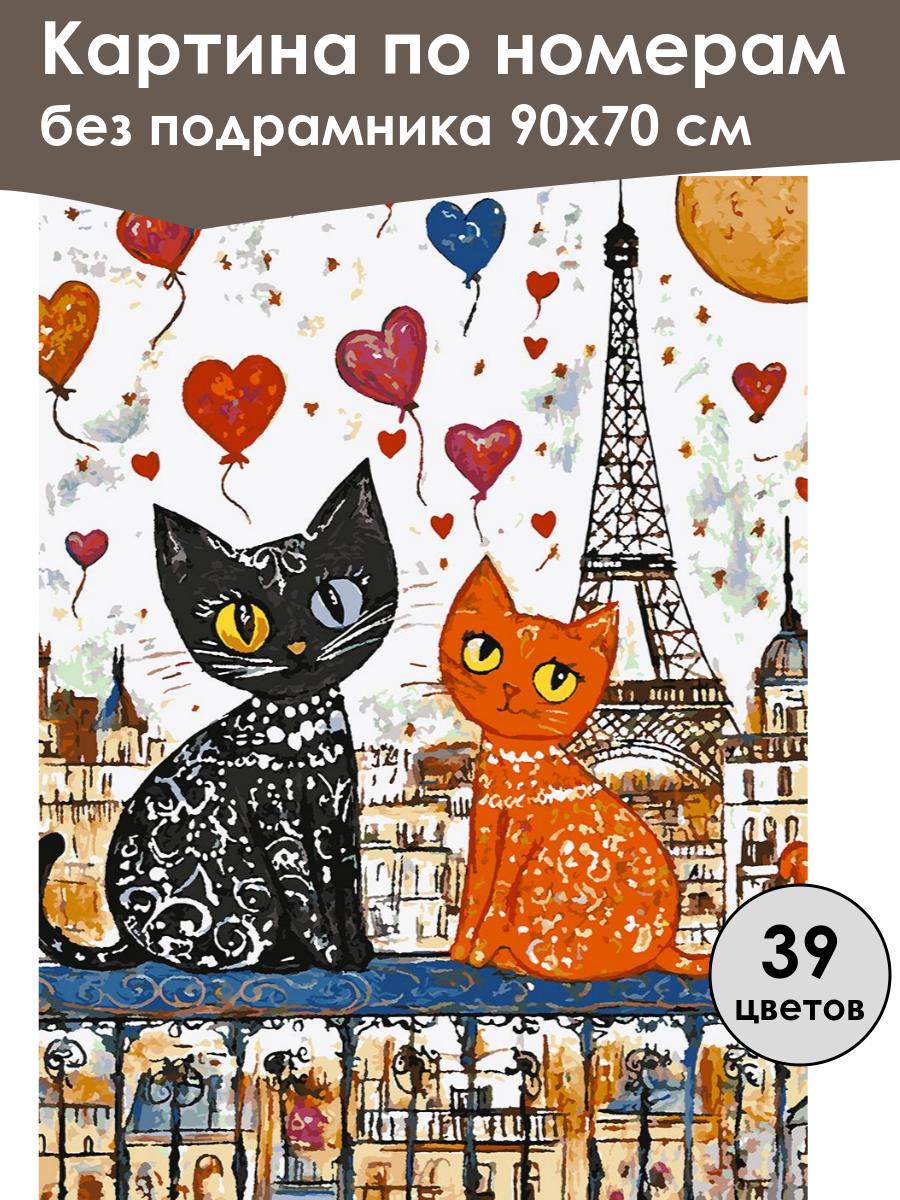 Картина по номерам
без подрамника 90x70 см

39
цветов