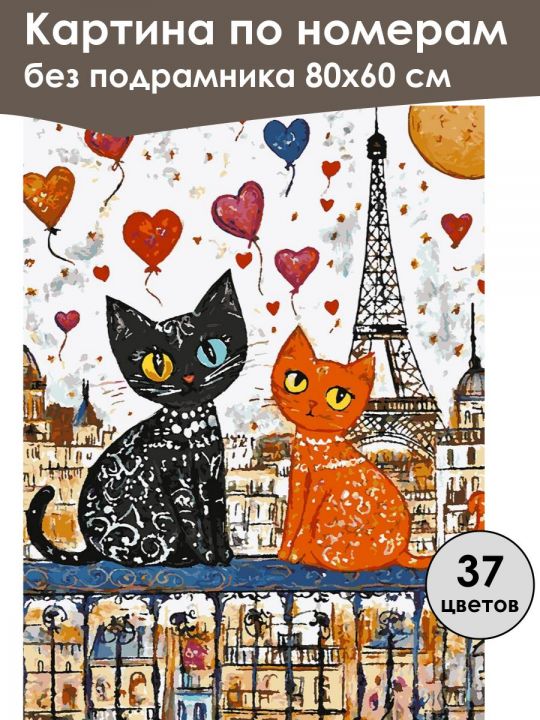 Картина по номерам
без подрамника 80х60 см

37
цветов