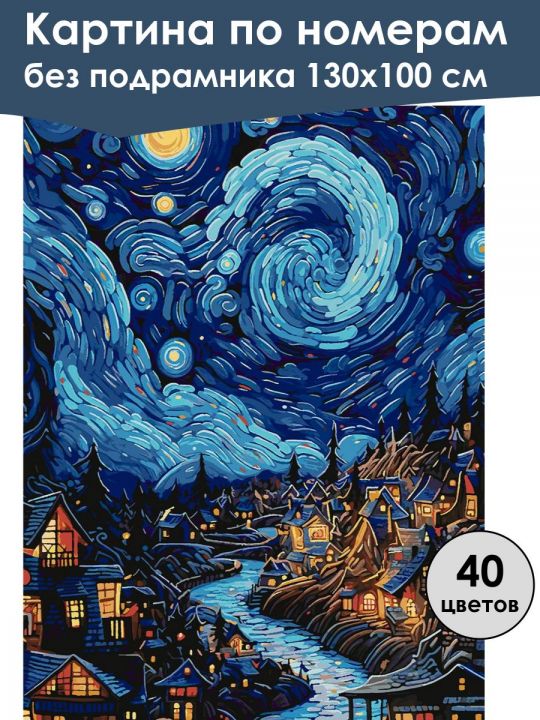 Картина по номерам
без подрамника 130х100 см

40
цветов