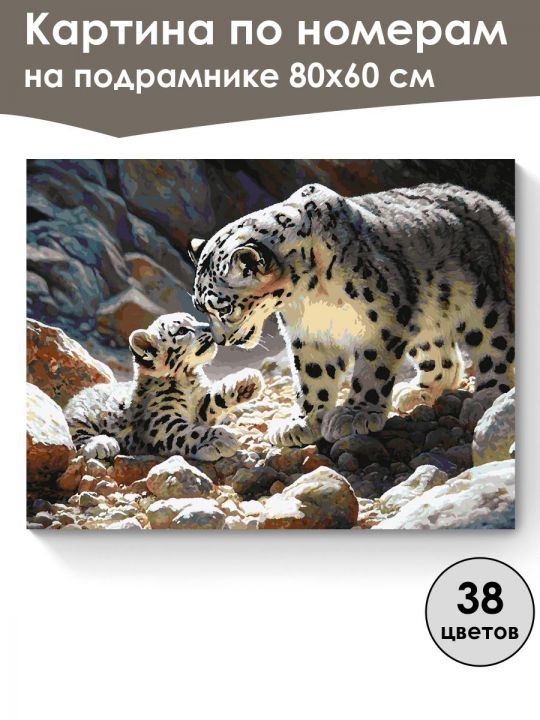 Картина по номерам
на подрамнике 80х60 см

38
цветов