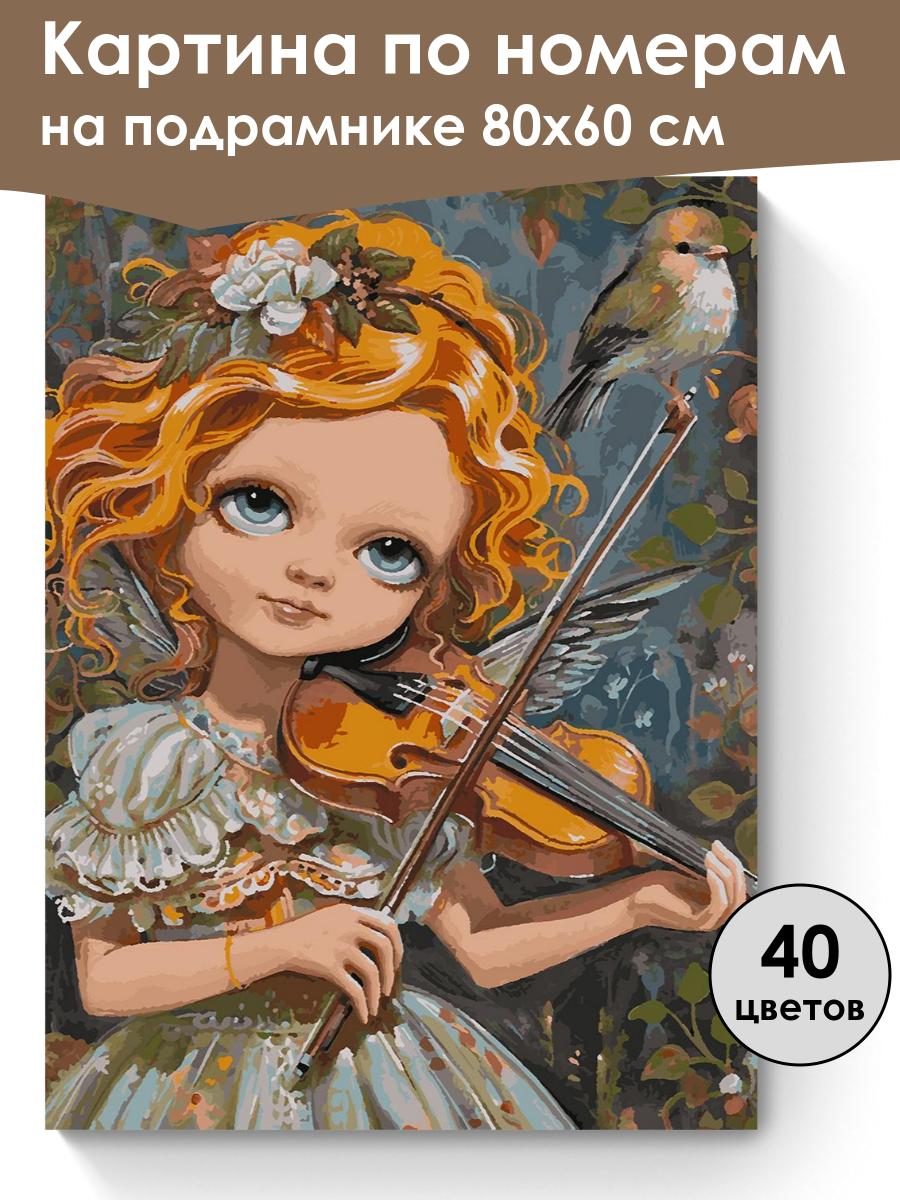 Картина по номерам на подрамнике 80х60 см

40 цветов