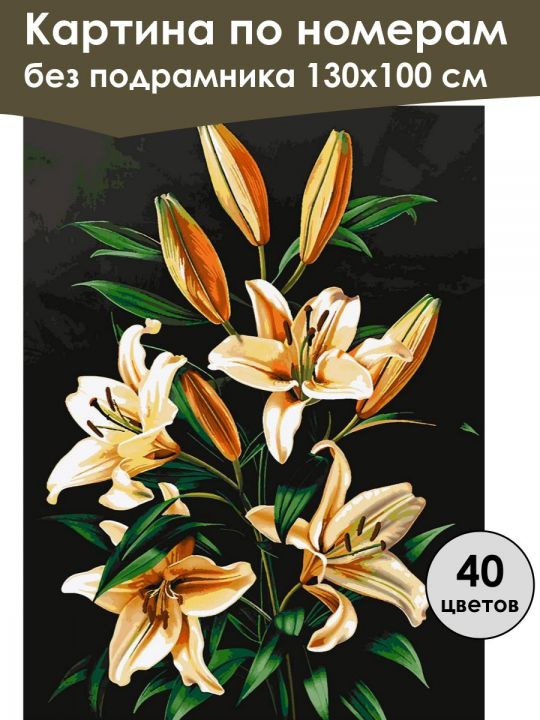 Картина по номерам
без подрамника 130x100 см

40
цветов