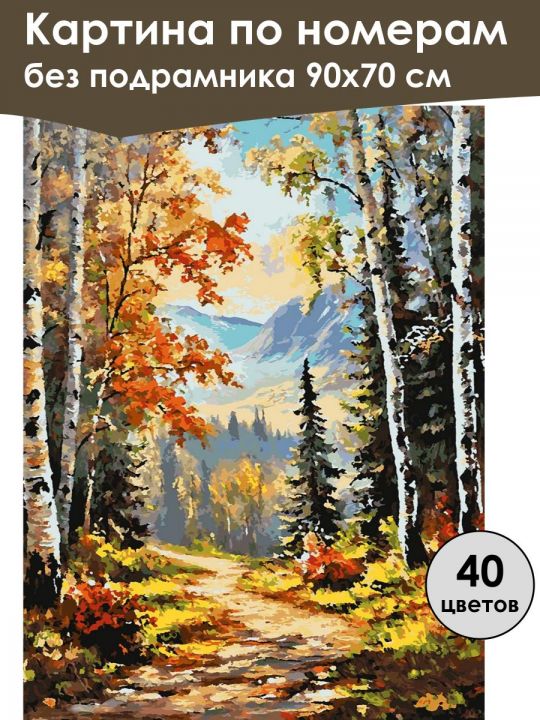 Картина по номерам
без подрамника 90х70 см

40
цветов