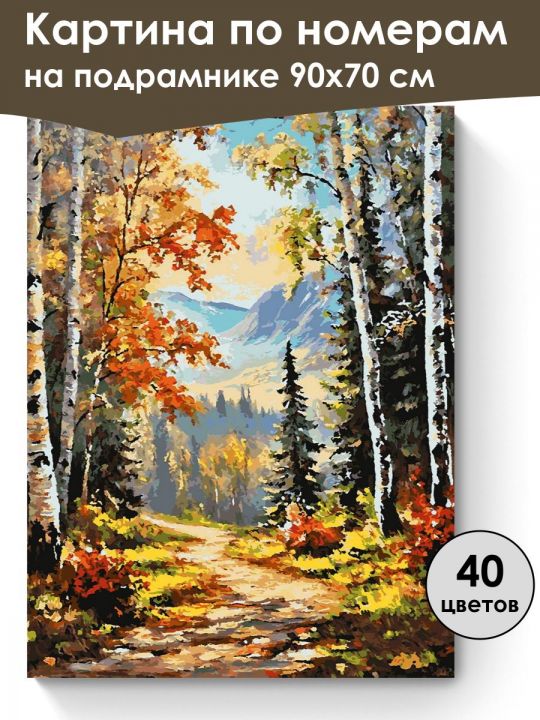 Картина по номерам
на подрамнике 90х70 см

40
цветов