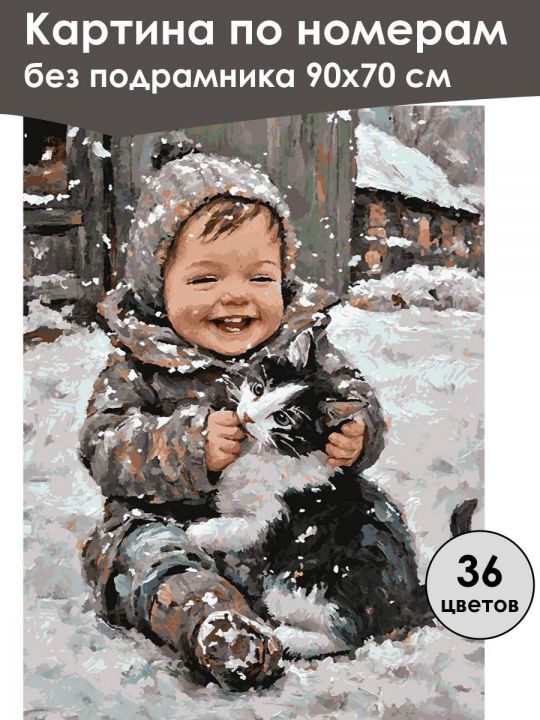 Картина по номерам
без подрамника 90х70 см

36
цветов