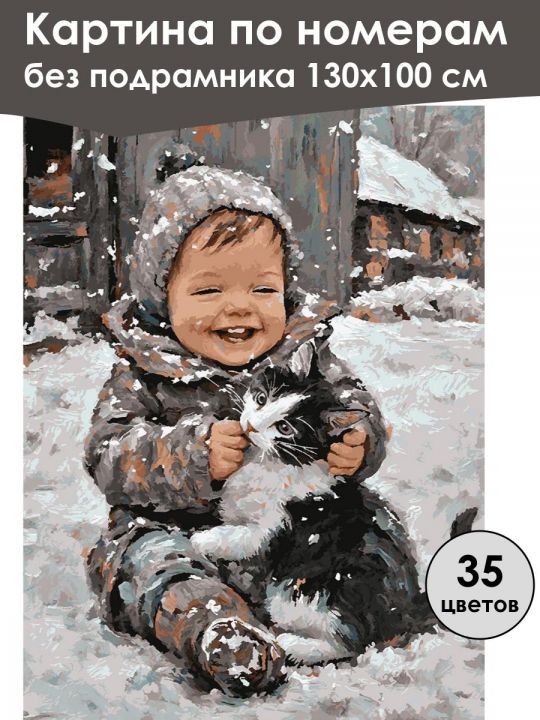 Картина по номерам
без подрамника 130х100 см

35
цветов