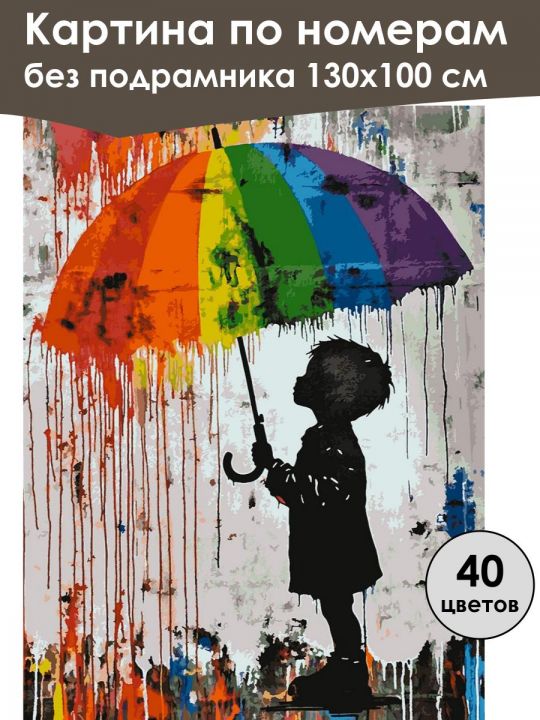 Картина по номерам
без подрамника 130х100 см

40
цветов