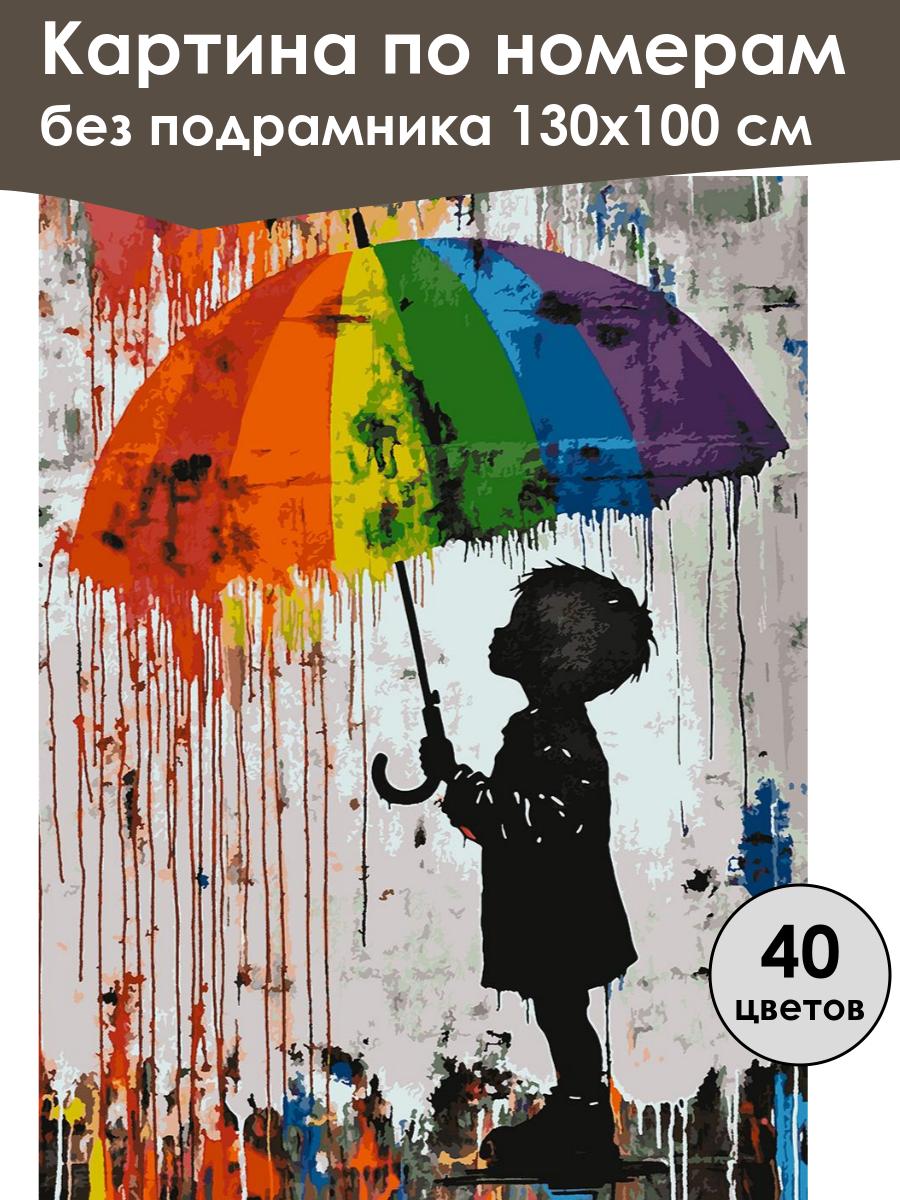 Картина по номерам
без подрамника 130x100 см

40
цветов