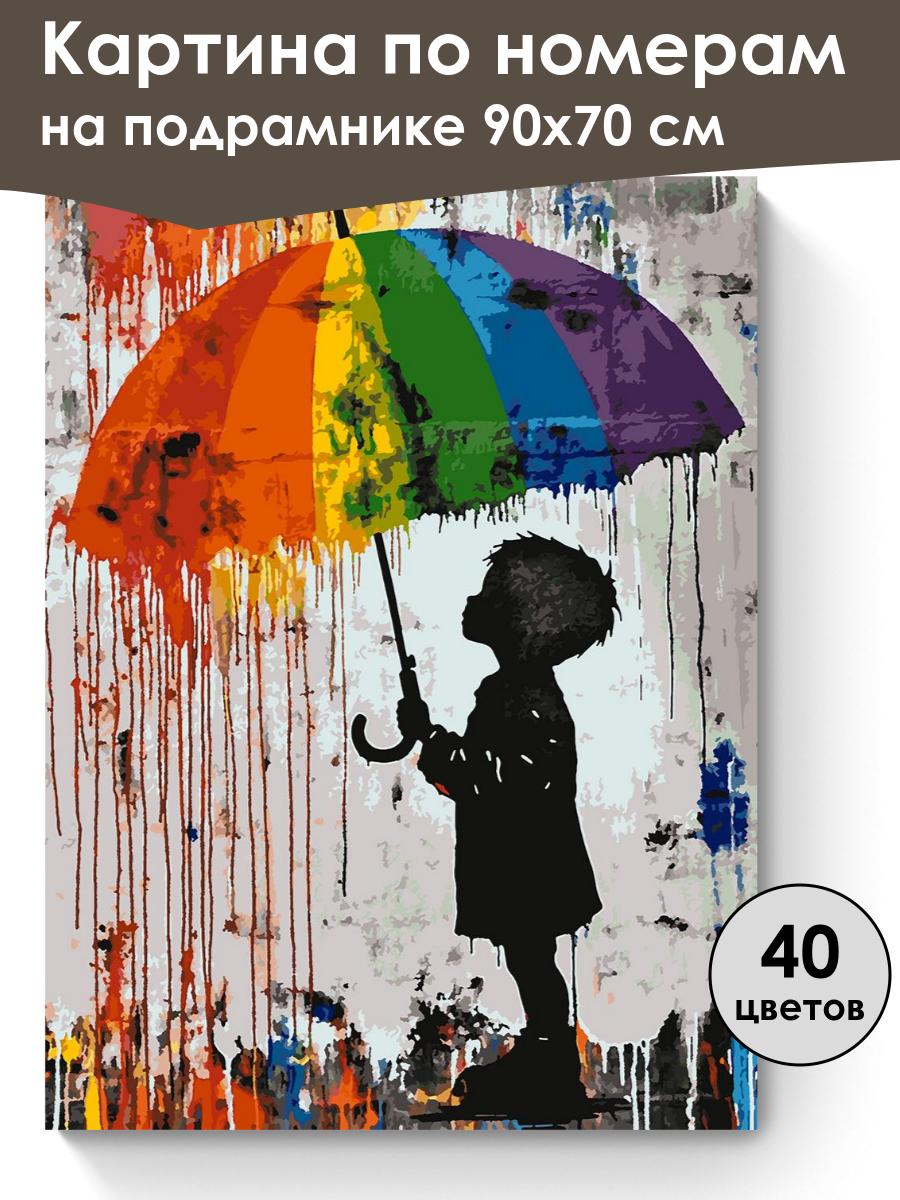 Картина по номерам
на подрамнике 90х70 см

40
цветов