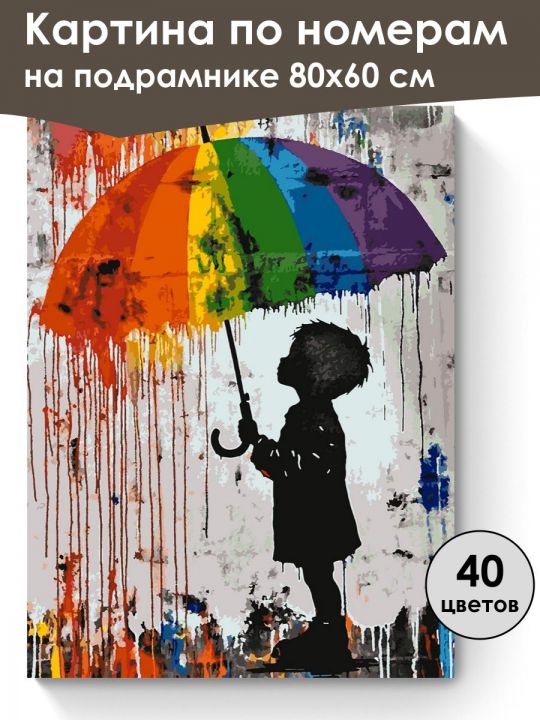 Картина по номерам
на подрамнике 80х60 см

40
цветов