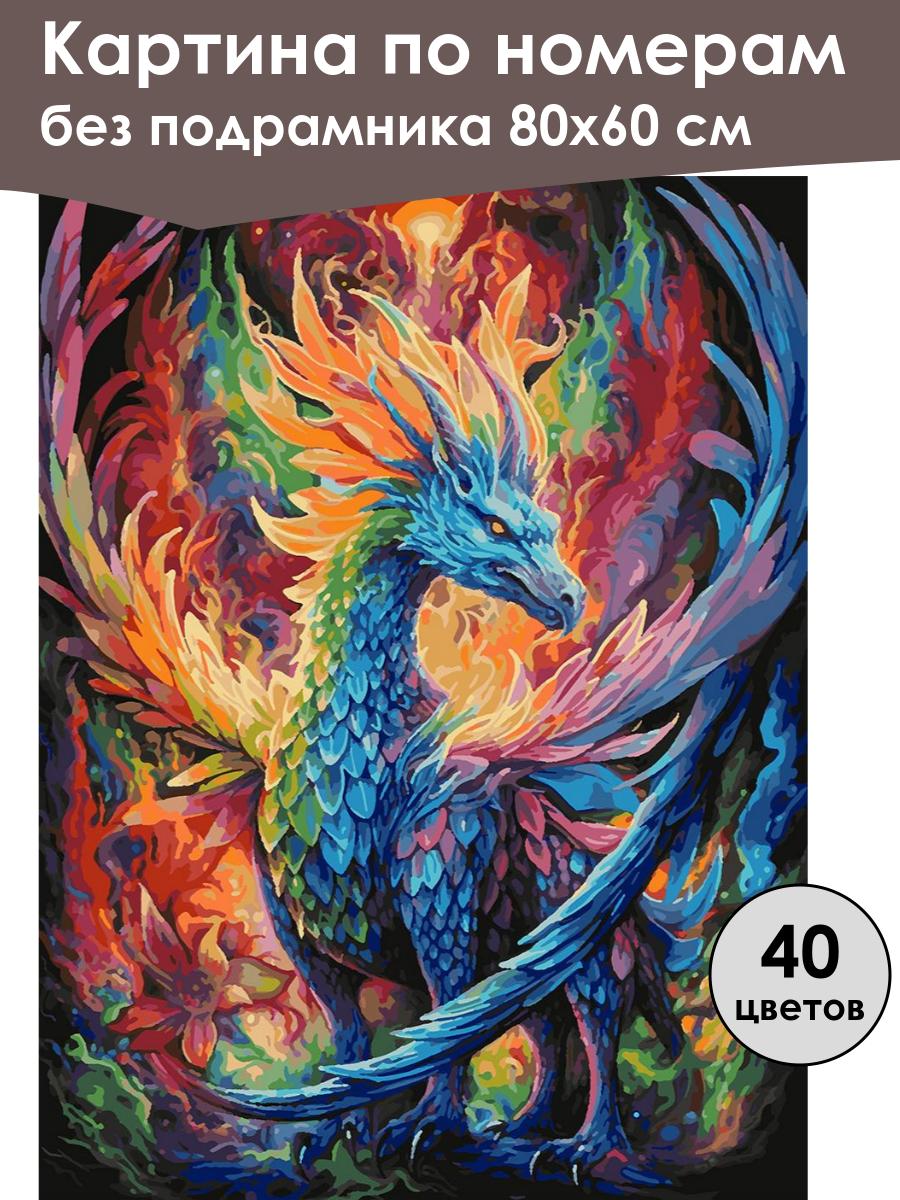 Картина по номерам
без подрамника 80х60 см

40
цветов