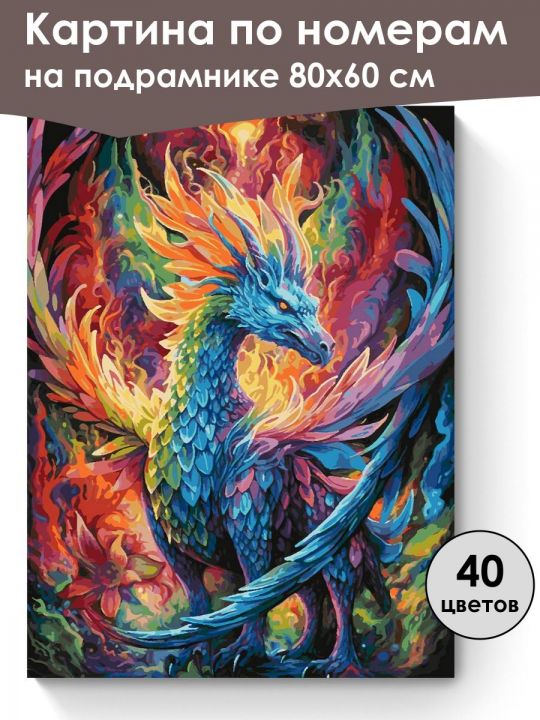 Картина по номерам
на подрамнике 80х60 см

40
цветов