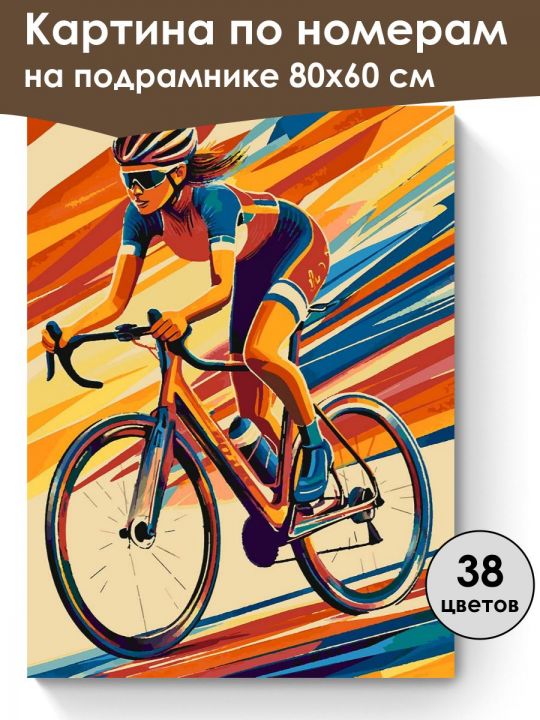 Картина по номерам на подрамнике 80х60 см

38 цветов