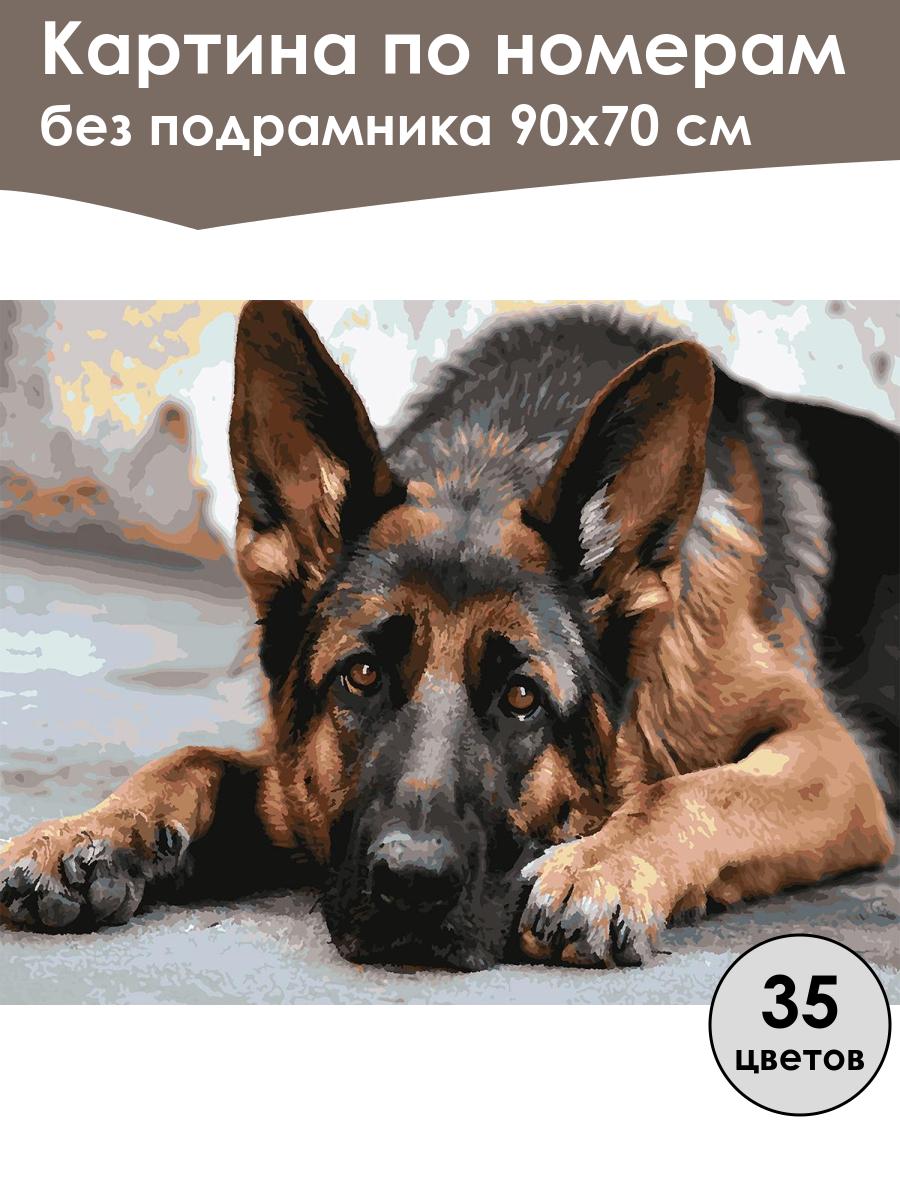 Картина по номерам
без подрамника 90х70 см

35
цветов