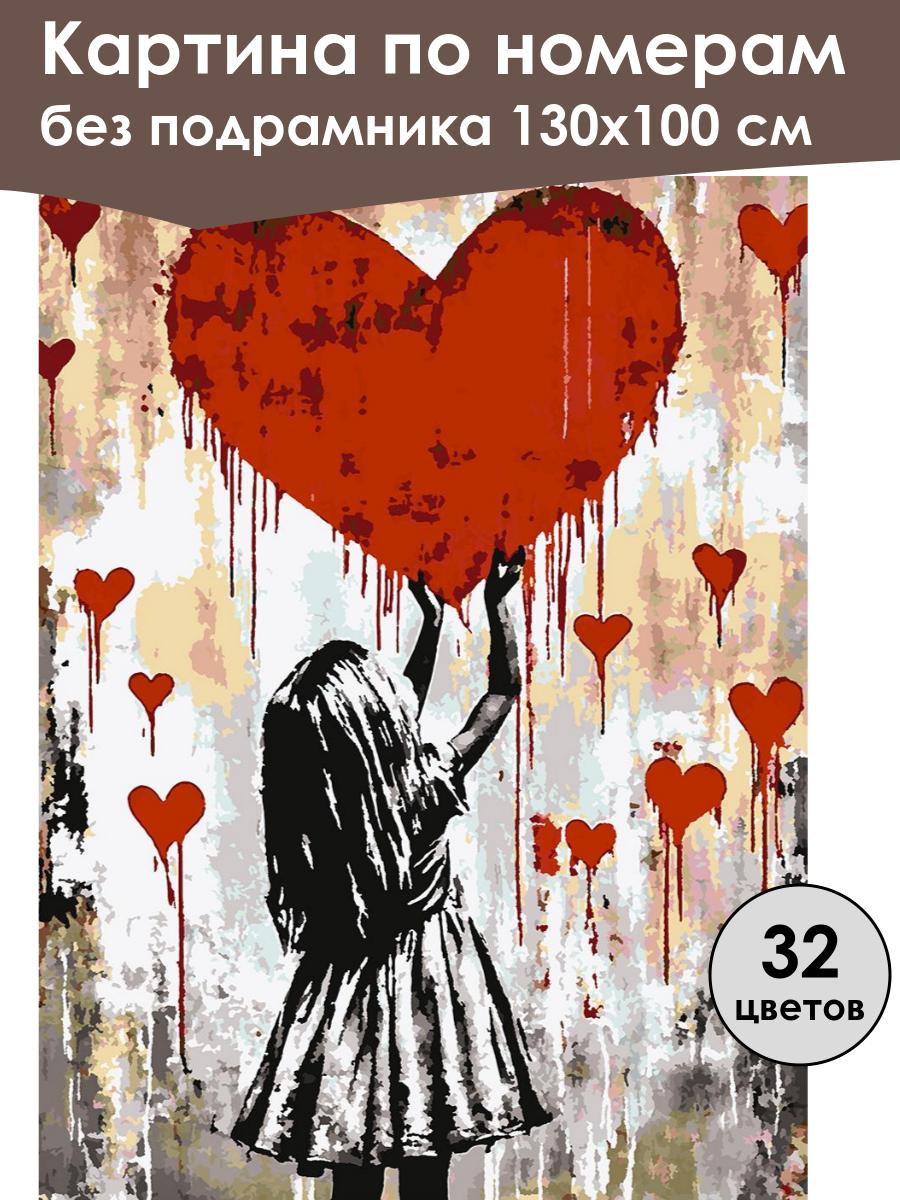 Картина по номерам
без подрамника 130х100 см

32
цветов