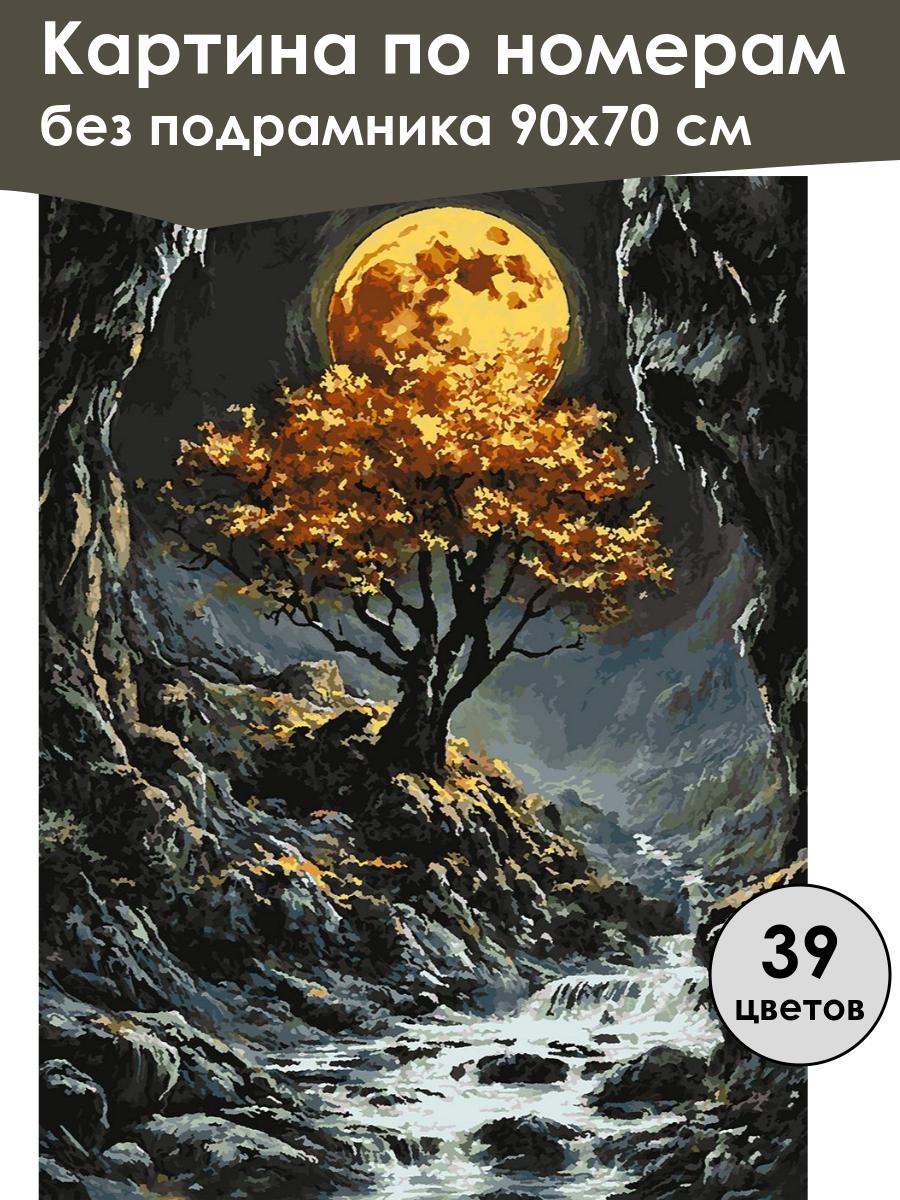 Картина по номерам
без подрамника 90х70 см

39
цветов