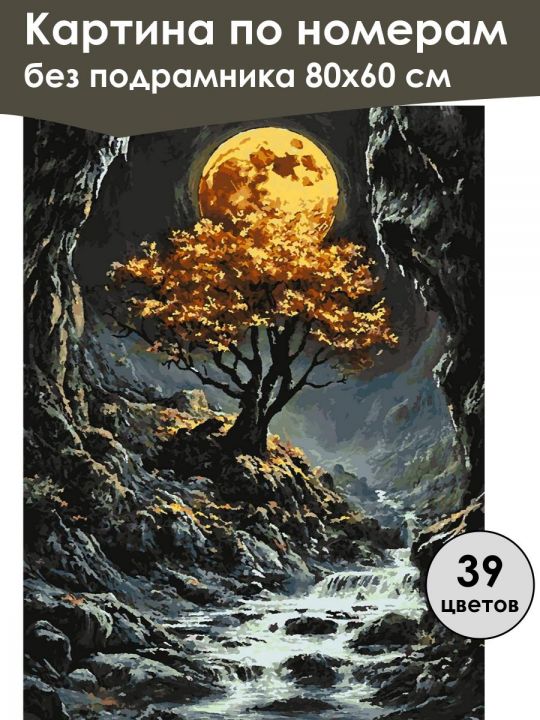 Картина по номерам
без подрамника 80х60 см

39
цветов